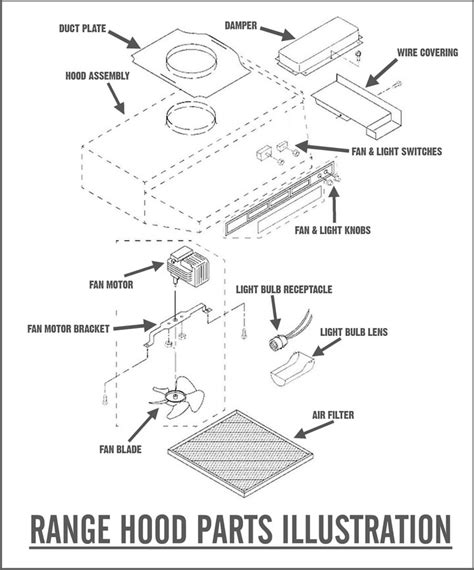 DUCT PLATE

DAMPER

WIRE COVERING

HOOD ASSEMBLY

FAN & LIGHT SWITCHES

FAN & LIGHT KNOBS

FAN MOTOR

LIGHT BULB RECEPTACLE

FAN MOTOR BRACKET

LIGHT BULB LENS

AIR FILTER

FAN BLADE

RANGE HOOD PARTS ILLUSTRATION