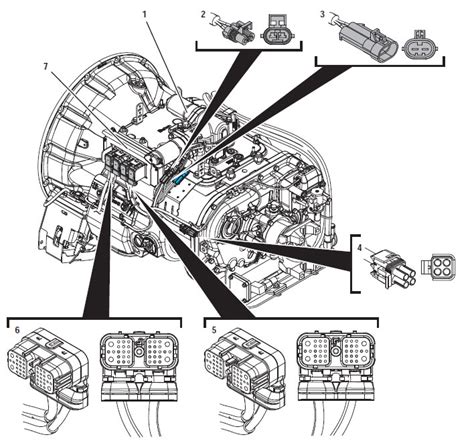 1
2
3
7
4
6
5