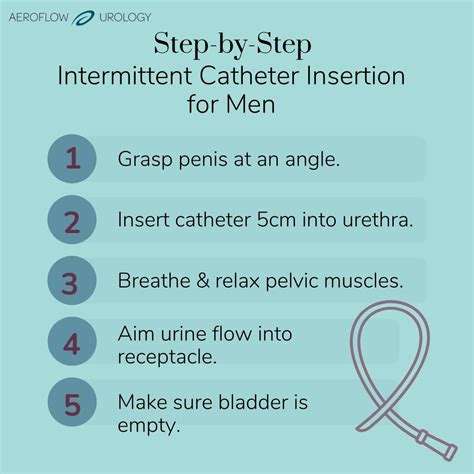 AEROFLOW UROLOGY

Step-by-Step
Intermittent Catheter Insertion for Men

1 Grasp penis at an angle.

2 Insert catheter 5cm into urethra.

3 Breathe & relax pelvic muscles.

4 Aim urine flow into receptacle.

5 Make sure bladder is empty.