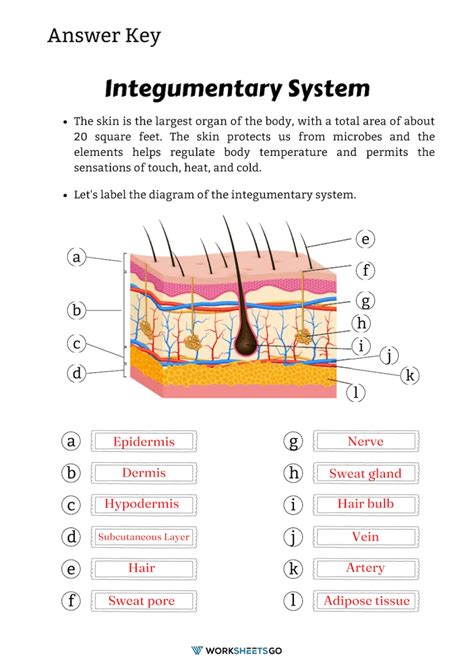 Answer Key

Integumentary System

• The skin is the largest organ of the body, with a total area of about 20 square feet. The skin protects us from microbes and the elements helps regulate body temperature and permits the sensations of touch, heat, and cold.

• Let's label the diagram of the integumentary system.

a
b
c
d
e
f
g
h
i
j
k
l

a Epidermis
b Dermis
c Hypodermis
d Subcutaneous Layer
e Hair
f Sweat pore
g Nerve
h Sweat gland
i Hair bulb
j Vein
k Artery
l Adipose tissue

WORKSHEETSGO