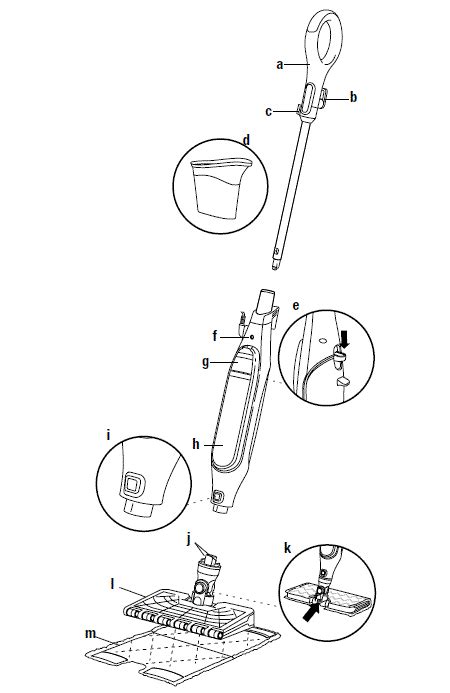 a
b
c
d
e
f
g
h
i
j
k
l
m