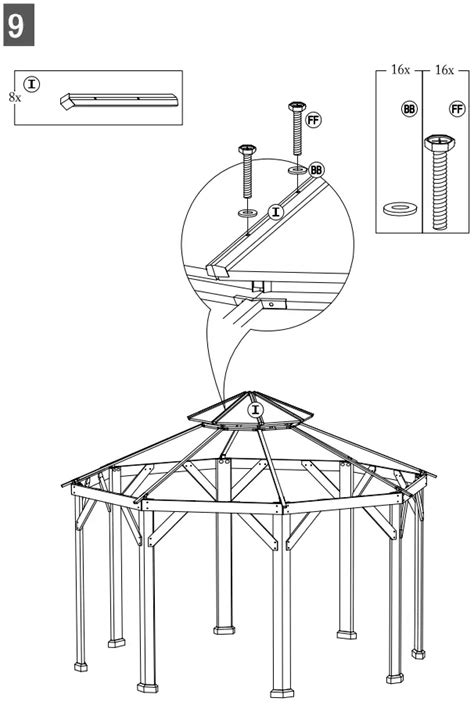 9

8x I

16x 16x

BB FF

FF

BB

I

I