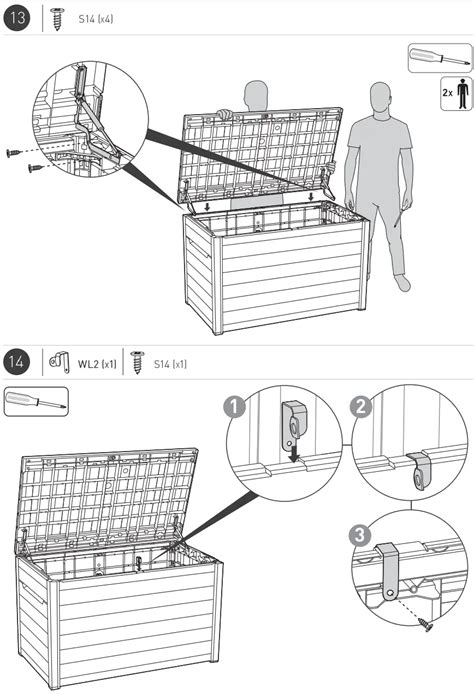 13
S14 (x4)

2x

14
WL2 (x1)
S14 (x1)

1
2
3