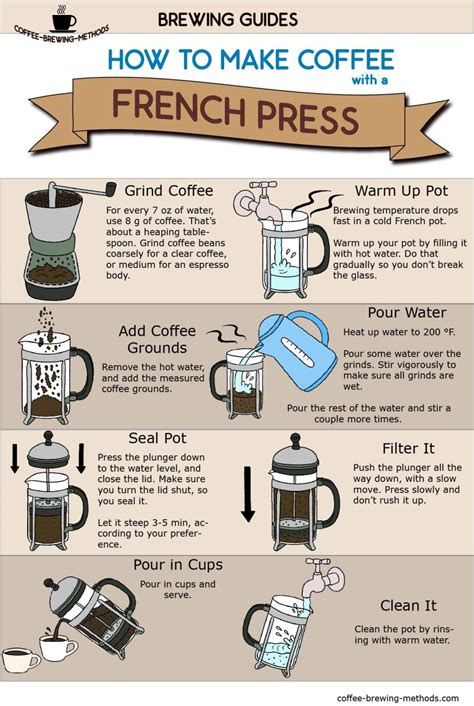 COFFEE-BREWING-METHODS

BREWING GUIDES

HOW TO MAKE COFFEE with a

FRENCH PRESS

Grind Coffee

For every 7 oz of water, use 8 g of coffee. That's about a heaping tablespoon. Grind coffee beans coarsely for a clear coffee, or medium for an espresso body.

Warm Up Pot

Brewing temperature drops fast in a cold French pot.

Warm up your pot by filling it with hot water. Do that gradually so you don't break the glass.

Add Coffee Grounds

Remove the hot water, and add the measured coffee grounds.

Pour Water

Heat up water to 200 °F.

Pour some water over the grinds. Stir vigorously to make sure all grinds are wet.

Pour the rest of the water and stir a couple more times.

Seal Pot

Press the plunger down to the water level, and close the lid. Make sure you turn the lid shut, so you seal it.

Let it steep 3-5 min, according to your preference.

Filter It

Push the plunger all the way down, with a slow move. Press slowly and don't rush it up.

Pour in Cups

Pour in cups and serve.

Clean It

Clean the pot by rinsing with warm water.

coffee-brewing-methods.com