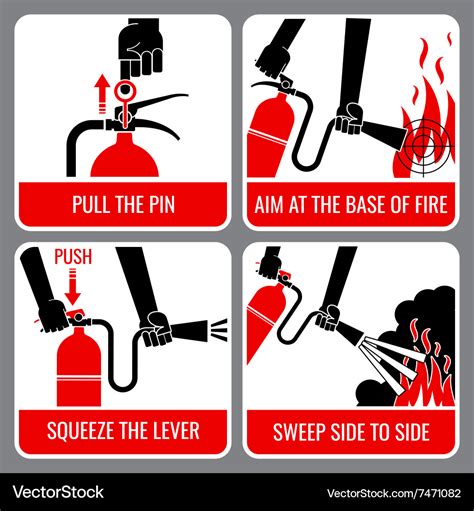 PULL THE PIN

AIM AT THE BASE OF FIRE

PUSH

SQUEEZE THE LEVER

SWEEP SIDE TO SIDE

VectorStock

VectorStock.com/7471082