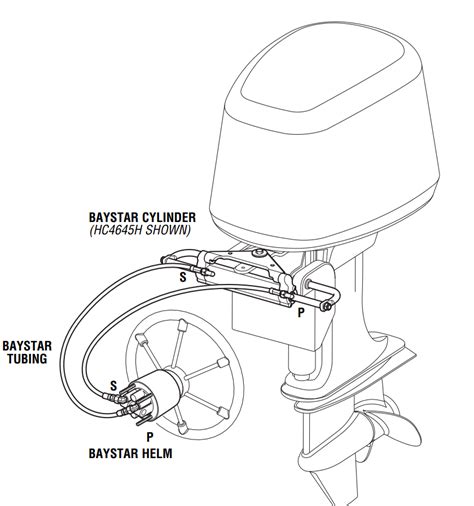 BAYSTAR CYLINDER
(HC4645H SHOWN)

S

P

BAYSTAR TUBING

S

P

BAYSTAR HELM