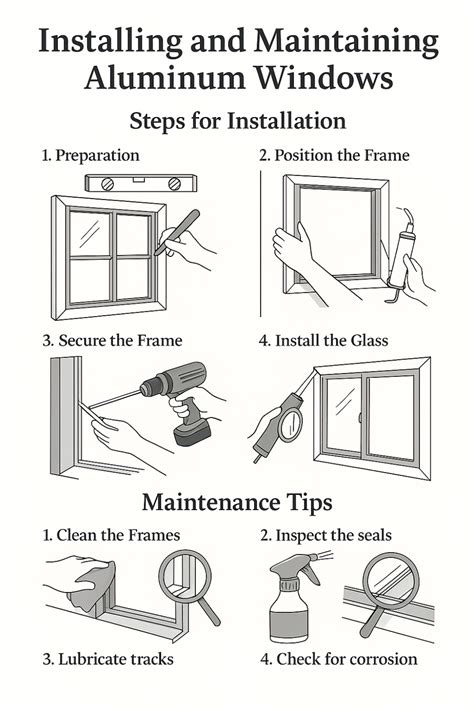 Installing and Maintaining Aluminum Windows

Steps for Installation

1. Preparation

2. Position the Frame

3. Secure the Frame

4. Install the Glass

Maintenance Tips

1. Clean the Frames

2. Inspect the seals

3. Lubricate tracks

4. Check for corrosion