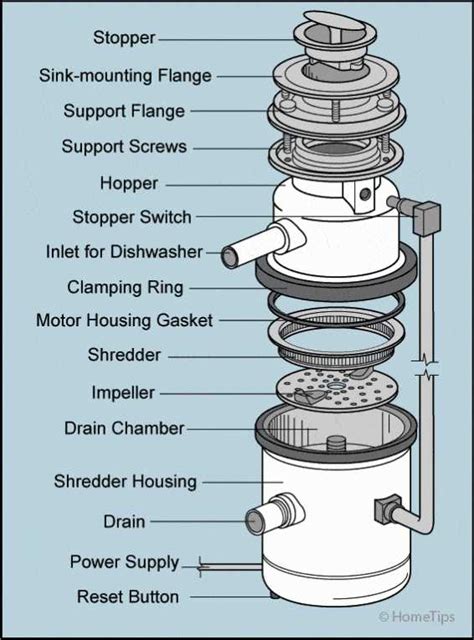 Stopper
Sink-mounting Flange
Support Flange
Support Screws
Hopper
Stopper Switch
Inlet for Dishwasher
Clamping Ring
Motor Housing Gasket
Shredder
Impeller
Drain Chamber
Shredder Housing
Drain
Power Supply
Reset Button
© HomeTips