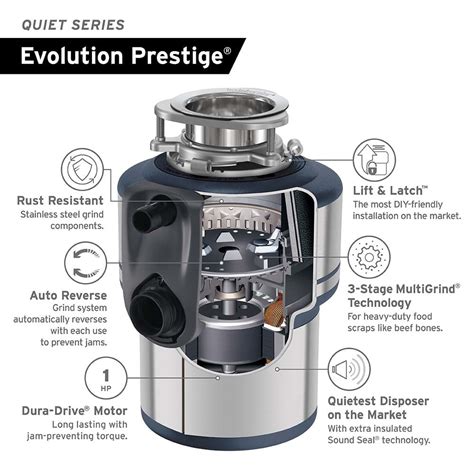 QUIET SERIES

Evolution Prestige®

Rust Resistant
Stainless steel grind components.

Auto Reverse
Grind system automatically reverses with each use to prevent jams.

1
HP

Dura-Drive® Motor
Long lasting with jam-preventing torque.

Lift & Latch™
The most DIY-friendly installation on the market.

3-Stage MultiGrind® Technology
For heavy-duty food scraps like beef bones.

Quietest Disposer on the Market
With extra insulated Sound Seal® technology.