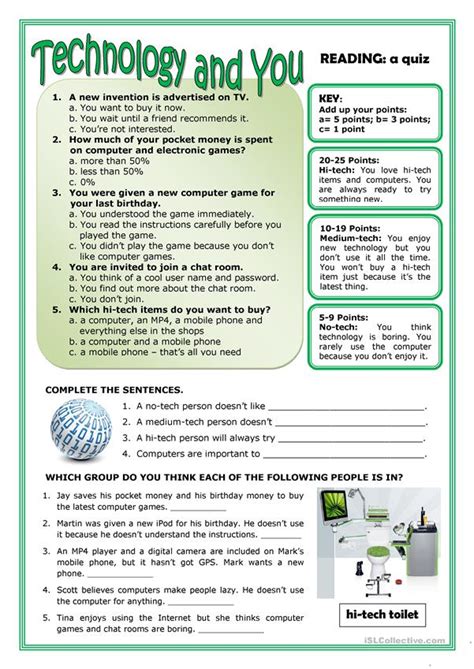 Technology and You

READING: a quiz

1. A new invention is advertised on TV.
a. You want to buy it now.
b. You wait until a friend recommends it.
c. You're not interested.
2. How much of your pocket money is spent on computer and electronic games?
a. more than 50%
b. less than 50%
c. 0%
3. You were given a new computer game for your last birthday.
a. You understood the game immediately.
b. You read the instructions carefully before you played the game.
c. You didn't play the game because you don't like computer games.
4. You are invited to join a chat room.
a. You think of a cool user name and password.
b. You find out more about the chat room.
c. You don't join.
5. Which hi-tech items do you want to buy?
a. a computer, an MP4, a mobile phone and everything else in the shops
b. a computer and a mobile phone
c. a mobile phone – that's all you need

KEY:
Add up your points:
a= 5 points; b= 3 points; c= 1 point

20-25 Points:
Hi-tech: You love hi-tech items and computers. You are always ready to try something new.

10-19 Points:
Medium-tech: You enjoy new technology but you don't use it all the time. You won't buy a hi-tech item just because it's the latest thing.

5-9 Points:
No-tech: You think technology is boring. You rarely use the computer because you don't enjoy it.

COMPLETE THE SENTENCES.

1. A no-tech person doesn't like ______________________.
2. A medium-tech person doesn't ______________________.
3. A hi-tech person will always try ______________________.
4. Computers are important to ______________________.

WHICH GROUP DO YOU THINK EACH OF THE FOLLOWING PEOPLE IS IN?

1. Jay saves his pocket money and his birthday money to buy the latest computer games. ____________
2. Martin was given a new iPod for his birthday. He doesn't use it because he doesn't understand the instructions. ________
3. An MP4 player and a digital camera are included on Mark's mobile phone, but it hasn't got GPS. Mark wants a new phone. ____________
4. Scott believes computers make people lazy. He doesn't use the computer for anything. ____________
5. Tina enjoys using the Internet but she thinks computer games and chat rooms are boring. ____________

hi-tech toilet

iSLCollective.com