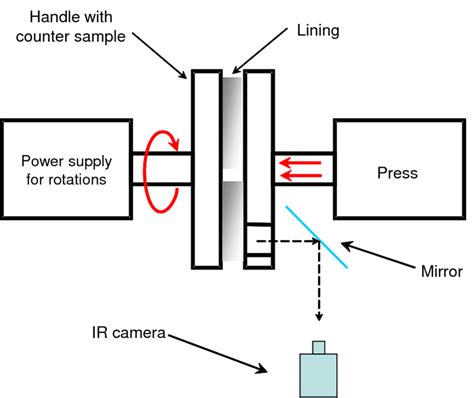 Handle with counter sample

Lining

Power supply for rotations

Press

Mirror

IR camera