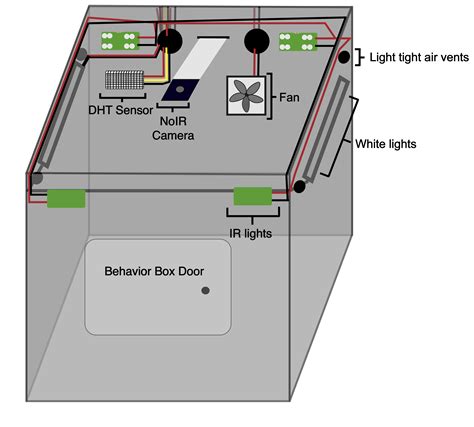 Light tight air vents

DHT Sensor

NoIR Camera

Fan

White lights

IR lights

Behavior Box Door