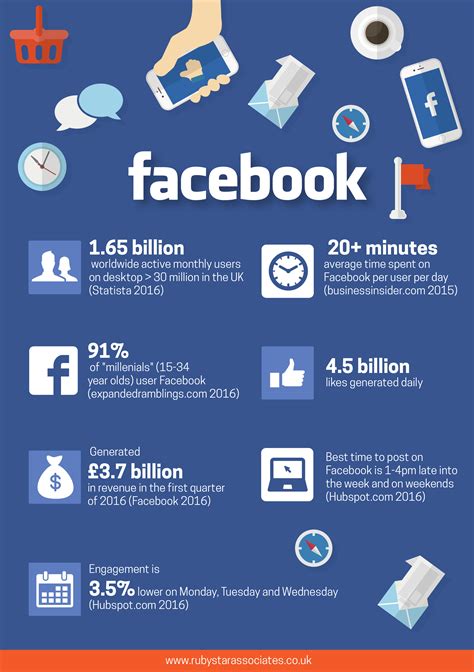 facebook

1.65 billion
worldwide active monthly users on desktop > 30 million in the UK (Statista 2016)

20+ minutes
average time spent on Facebook per user per day (businessinsider.com 2015)

91%
of "millenials" (15-34 year olds) user Facebook (expandedramblings.com 2016)

4.5 billion
likes generated daily

Generated
£3.7 billion
in revenue in the first quarter of 2016 (Facebook 2016)

Best time to post on Facebook is 1-4pm late into the week and on weekends (Hubspot.com 2016)

Engagement is
3.5% lower on Monday, Tuesday and Wednesday (Hubspot.com 2016)

www.rubystarassociates.co.uk