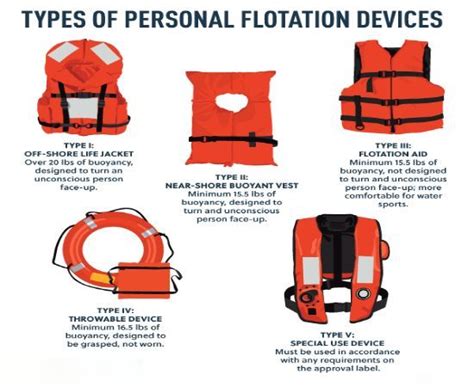 TYPES OF PERSONAL FLOTATION DEVICES

TYPE I:
OFF-SHORE LIFE JACKET
Over 20 lbs of buoyancy, designed to turn an unconscious person face-up.

TYPE II:
NEAR-SHORE BUOYANT VEST
Minimum 15.5 lbs of buoyancy, designed to turn and unconscious person face-up.

TYPE III:
FLOTATION AID
Minimum 15.5 lbs of buoyancy, not designed to turn and unconscious person face-up; more comfortable for water sports.

TYPE IV:
THROWABLE DEVICE
Minimum 16.5 lbs of buoyancy, designed to be grasped, not worn.

TYPE V:
SPECIAL USE DEVICE
Must be used in accordance with any requirements on the approval label.