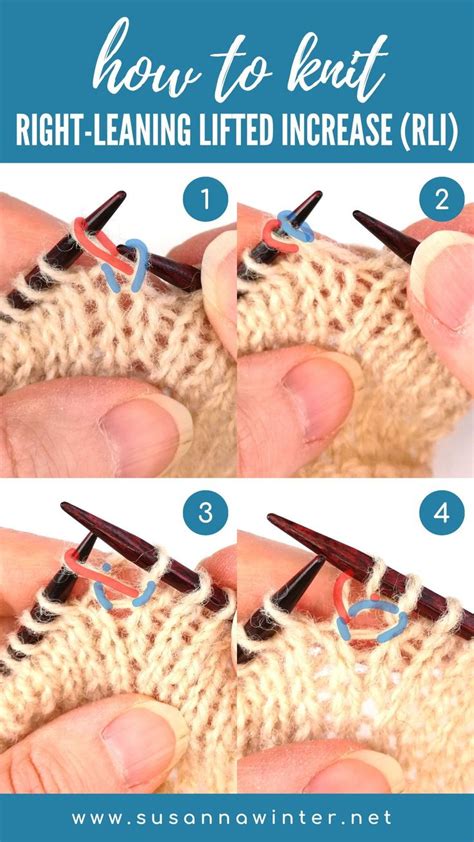 how to knit
RIGHT-LEANING LIFTED INCREASE (RLI)

1

2

3

4

www.susannawinter.net