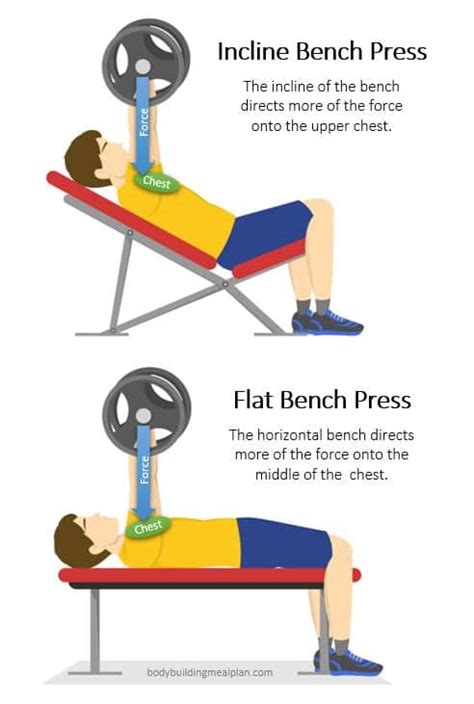 Incline Bench Press

The incline of the bench directs more of the force onto the upper chest.

Force

Chest

Flat Bench Press

The horizontal bench directs more of the force onto the middle of the  chest.

Force

Chest

bodybuildingmealplan.com