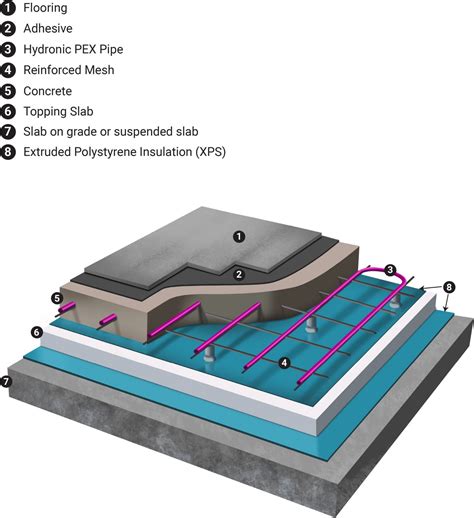 1 Flooring
2 Adhesive
3 Hydronic PEX Pipe
4 Reinforced Mesh
5 Concrete
6 Topping Slab
7 Slab on grade or suspended slab
8 Extruded Polystyrene Insulation (XPS)

1
2
3
8
5
6
4
7