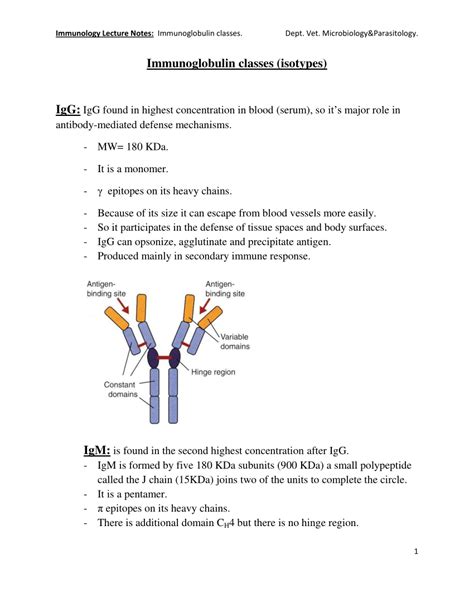 Immunology Lecture Notes: Immunoglobulin classes. Dept. Vet. Microbiology&Parasitology.

Immunoglobulin classes (isotypes)

IgG: IgG found in highest concentration in blood (serum), so it's major role in antibody-mediated defense mechanisms.

- MW= 180 KDa.
- It is a monomer.
- $\gamma$ epitopes on its heavy chains.
- Because of its size it can escape from blood vessels more easily.
- So it participates in the defense of tissue spaces and body surfaces.
- IgG can opsonize, agglutinate and precipitate antigen.
- Produced mainly in secondary immune response.

Antigen-binding site
Antigen-binding site
Variable domains
Hinge region
Constant domains

IgM: is found in the second highest concentration after IgG.
- IgM is formed by five 180 KDa subunits (900 KDa) a small polypeptide called the J chain (15KDa) joins two of the units to complete the circle.
- It is a pentamer.
- $\pi$ epitopes on its heavy chains.
- There is additional domain $C_H4$ but there is no hinge region.

1