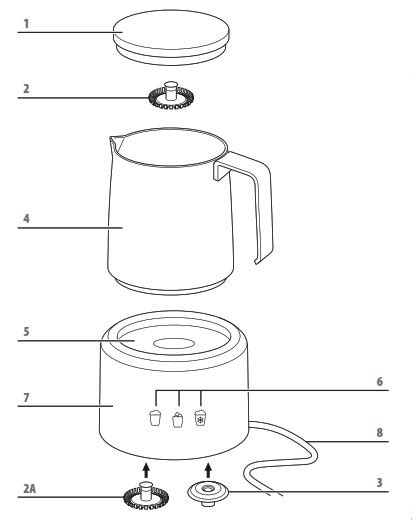 1
2
4
5
6
7
8
2A
3