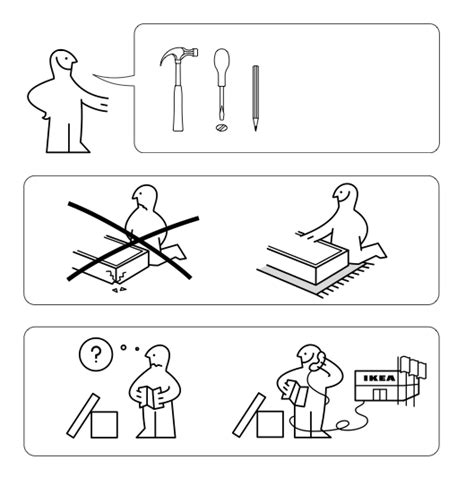 ?

IKEA