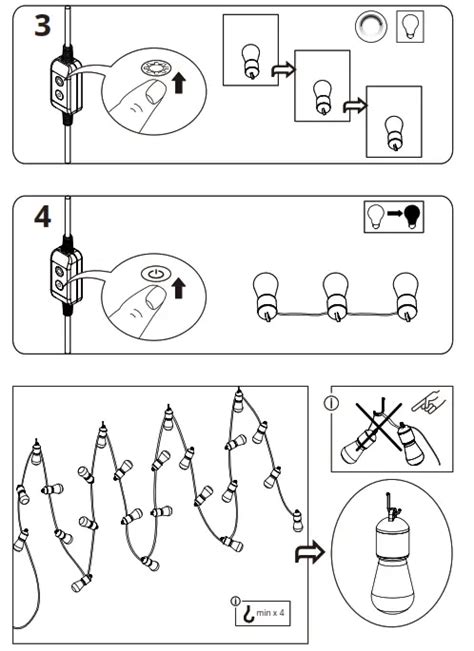 3

4

min x 4