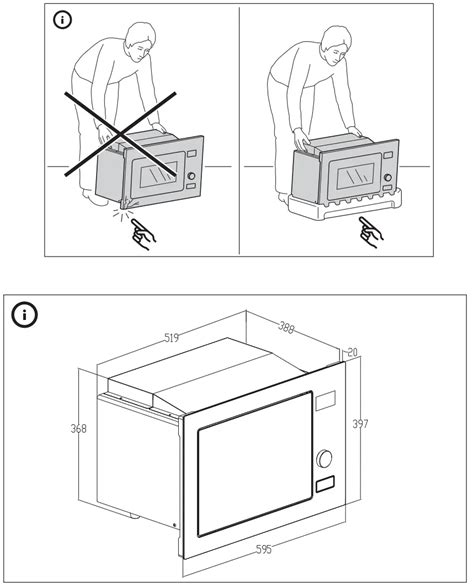 i

i

519

388

20

368

397

595