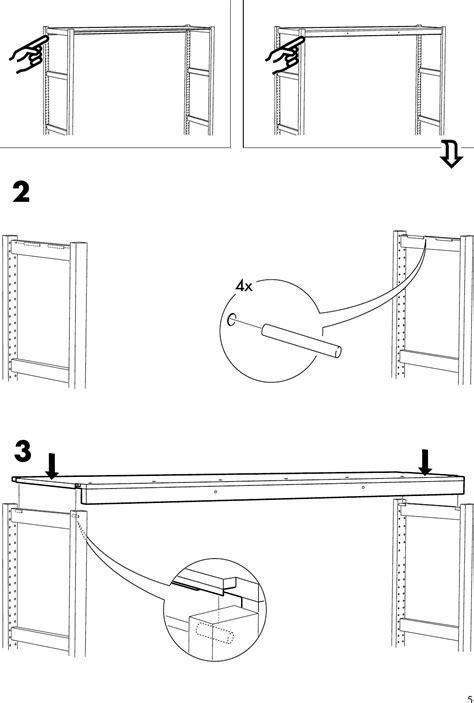 2

4x

3

5