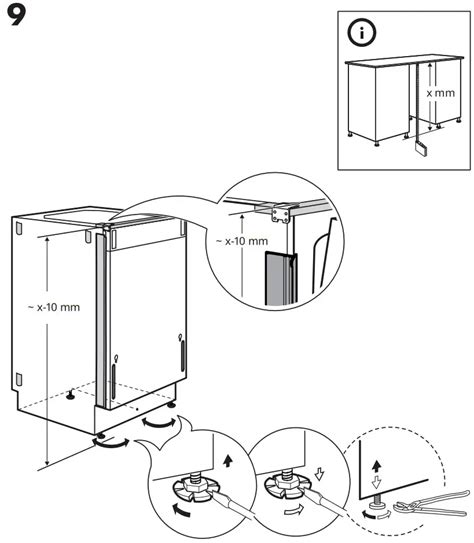 9

i

x mm

~ x-10 mm

~ x-10 mm