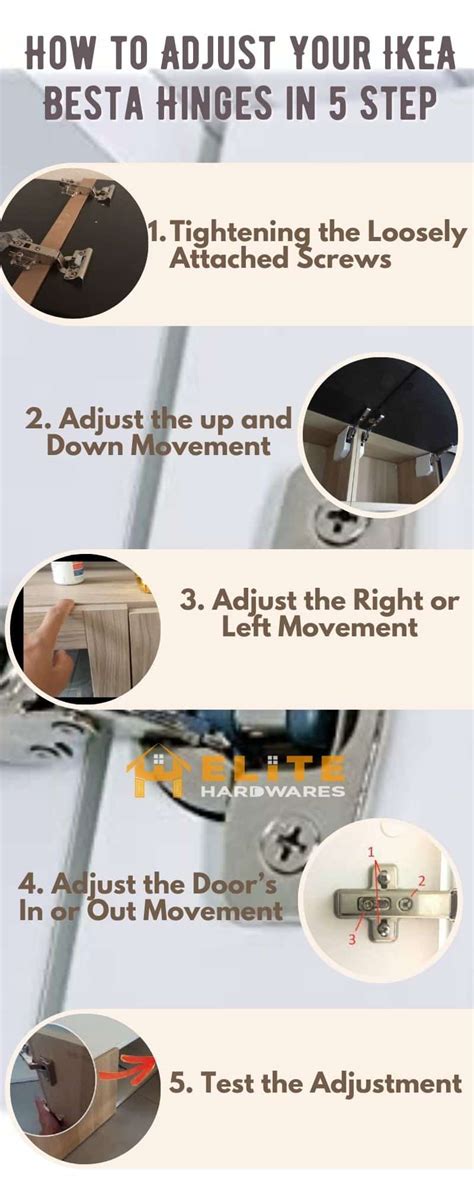 HOW TO ADJUST YOUR IKEA BESTA HINGES IN 5 STEP

1. Tightening the Loosely Attached Screws

2. Adjust the up and Down Movement

3. Adjust the Right or Left Movement

ELITE HARDWARES

4. Adjust the Door's In or Out Movement

1
2
3

5. Test the Adjustment