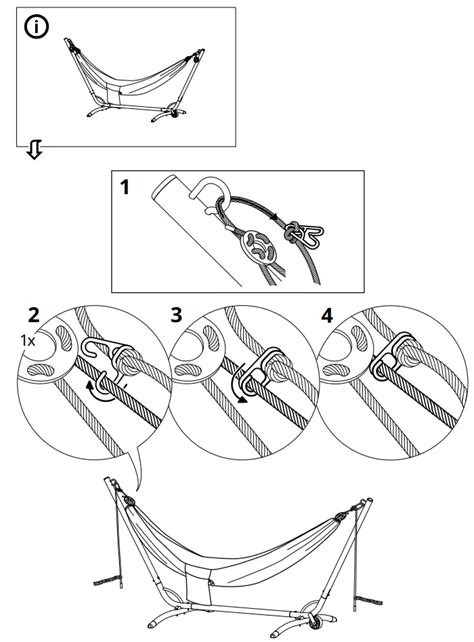 i

1

2

1x

3

4