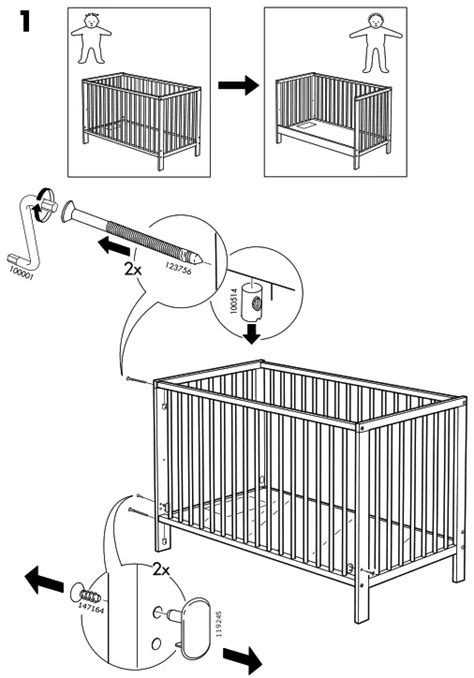 1

100001

2x

123756

100514

2x

147164

119245