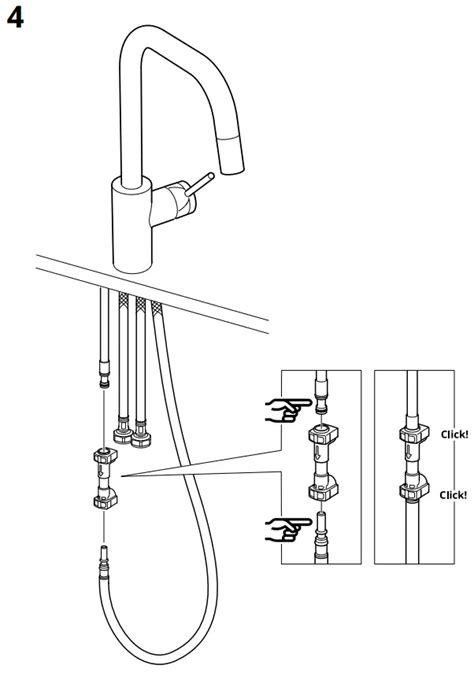 4

Click!

Click!