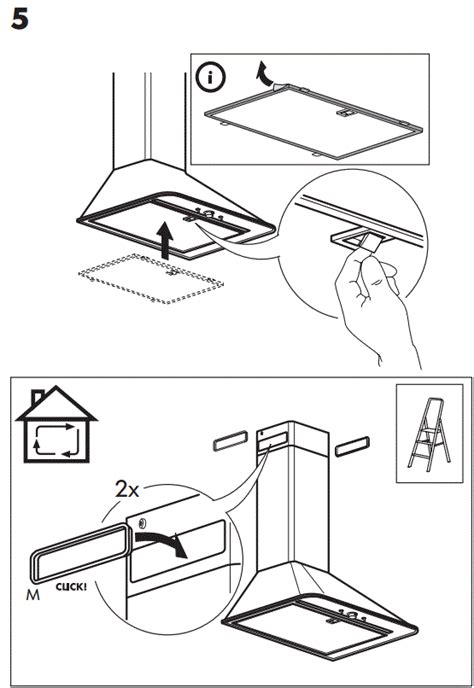 5

i

2x

M

CLICK!