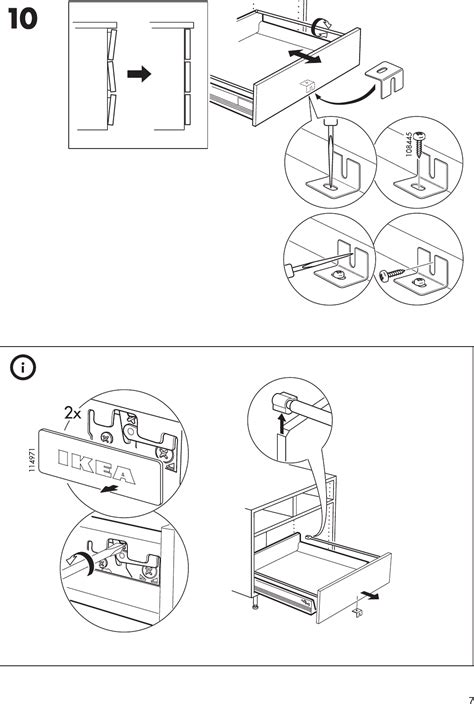 10

108445

i

2x

114971

IKEA

7