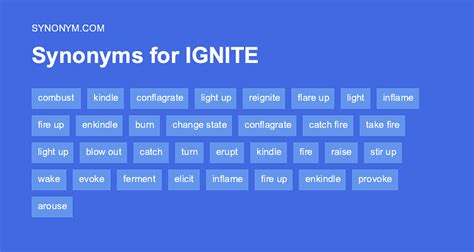 SYNONYM.COM

Synonyms for IGNITE

combust kindle conflagrate light up reignite flare up light inflame

fire up enkindle burn change state conflagrate catch fire take fire

light up blow out catch turn erupt kindle fire raise stir up

wake evoke ferment elicit inflame fire up enkindle provoke

arouse