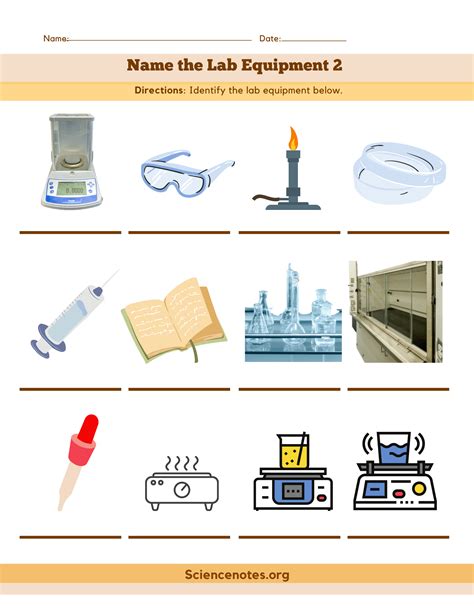 Name: Date:

Name the Lab Equipment 2

Directions: Identify the lab equipment below.

0.0000

Sciencenotes.org