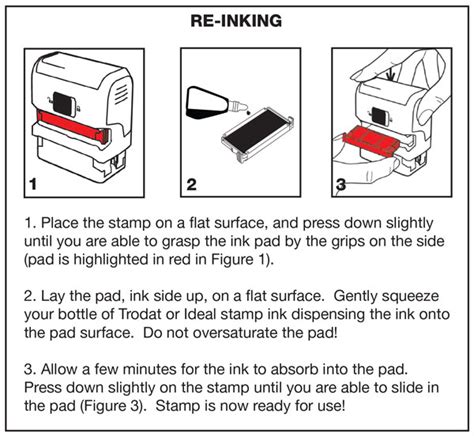 RE-INKING

1

2

3

1. Place the stamp on a flat surface, and press down slightly until you are able to grasp the ink pad by the grips on the side (pad is highlighted in red in Figure 1).

2. Lay the pad, ink side up, on a flat surface. Gently squeeze your bottle of Trodat or Ideal stamp ink dispensing the ink onto the pad surface. Do not oversaturate the pad!

3. Allow a few minutes for the ink to absorb into the pad. Press down slightly on the stamp until you are able to slide in the pad (Figure 3). Stamp is now ready for use!