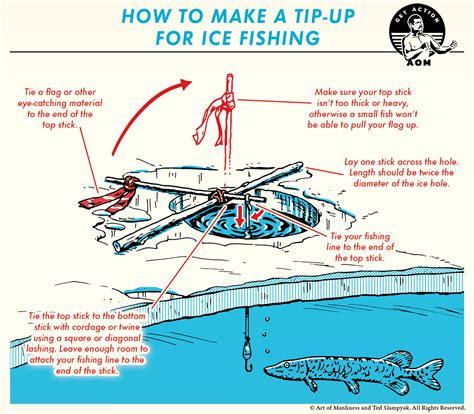 HOW TO MAKE A TIP-UP FOR ICE FISHING

GET ACTION AOM

Tie a flag or other eye-catching material to the end of the top stick.

Make sure your top stick isn't too thick or heavy, otherwise a small fish won't be able to pull your flag up.

Lay one stick across the hole. Length should be twice the diameter of the ice hole.

Tie your fishing line to the end of the top stick.

Tie the top stick to the bottom stick with cordage or twine using a square or diagonal lashing. Leave enough room to attach your fishing line to the end of the stick.

© Art of Manliness and Ted Slampyak. All Rights Reserved.