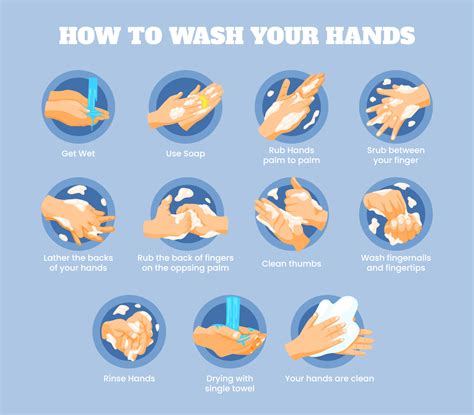 HOW TO WASH YOUR HANDS

Get Wet

Use Soap

Rub Hands palm to palm

Srub between your finger

Lather the backs of your hands

Rub the back of fingers on the oppsing palm

Clean thumbs

Wash fingernails and fingertips

Rinse Hands

Drying with single towel

Your hands are clean