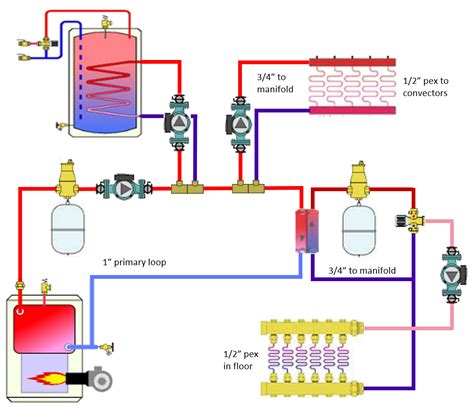 3/4" to manifold

1/2" pex to convectors

1" primary loop

3/4" to manifold

1/2" pex in floor