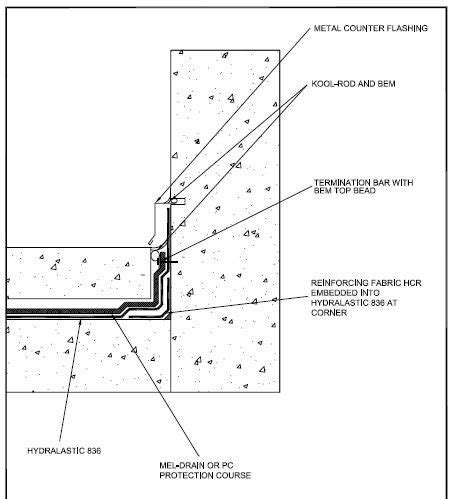 METAL COUNTER FLASHING

KOOL-ROD AND BEM

TERMINATION BAR WITH BEM TOP BEAD

REINFORCING FABRIC HCR EMBEDDED INTO HYDRALASTIC 836 AT CORNER

HYDRALASTIC 836

MEL-DRAIN OR PC PROTECTION COURSE