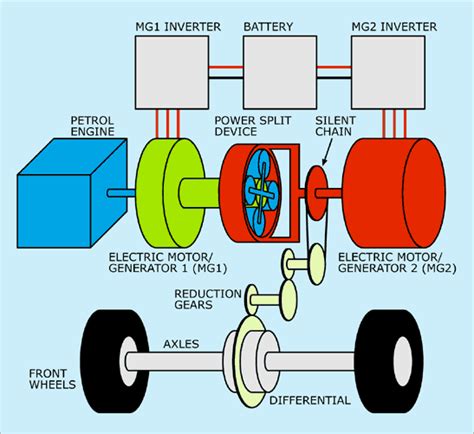 MG1 INVERTER
BATTERY
MG2 INVERTER
PETROL ENGINE
POWER SPLIT DEVICE
SILENT CHAIN
ELECTRIC MOTOR/ GENERATOR 1 (MG1)
ELECTRIC MOTOR/ GENERATOR 2 (MG2)
REDUCTION GEARS
AXLES
FRONT WHEELS
DIFFERENTIAL