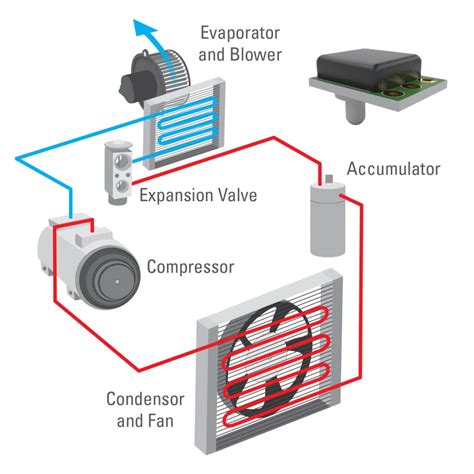 Evaporator and Blower

Accumulator

Expansion Valve

Compressor

Condensor and Fan