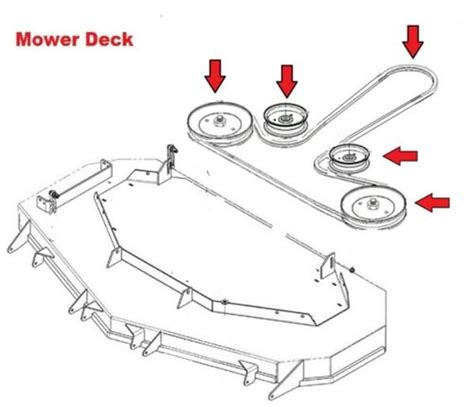 Mower Deck