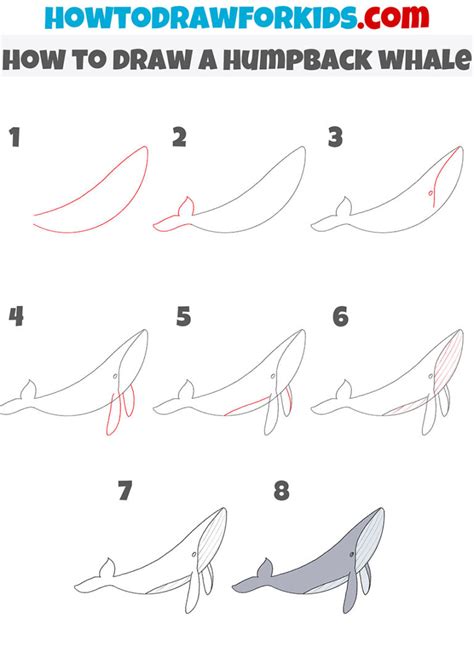 HOWTODRAWFORKIDS.com
HOW TO DRAW A HUMPBACK WHALE

1
2
3
4
5
6
7
8