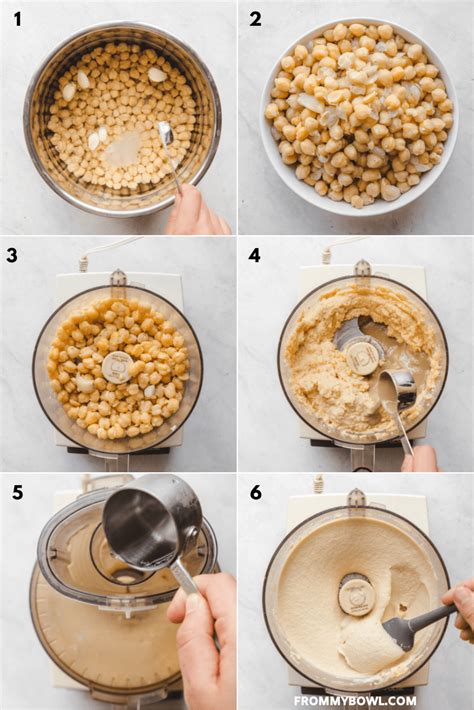 1

2

3

4

5

6

FROMMYBOWL.COM