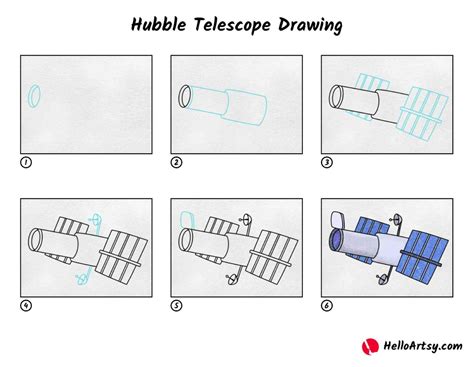 Hubble Telescope Drawing

1

2

3

4

5

6

HelloArtsy.com