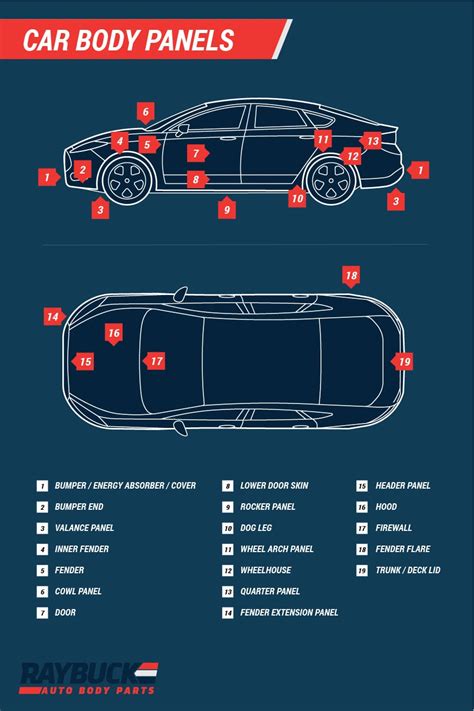 CAR BODY PANELS

6
4
5
7
11
13
12
1
2
8
1
3
9
10
3

18
14
16
15
17
19

1 BUMPER / ENERGY ABSORBER / COVER
2 BUMPER END
3 VALANCE PANEL
4 INNER FENDER
5 FENDER
6 COWL PANEL
7 DOOR

8 LOWER DOOR SKIN
9 ROCKER PANEL
10 DOG LEG
11 WHEEL ARCH PANEL
12 WHEELHOUSE
13 QUARTER PANEL
14 FENDER EXTENSION PANEL

15 HEADER PANEL
16 HOOD
17 FIREWALL
18 FENDER FLARE
19 TRUNK / DECK LID

RAYBUCK
AUTO BODY PARTS