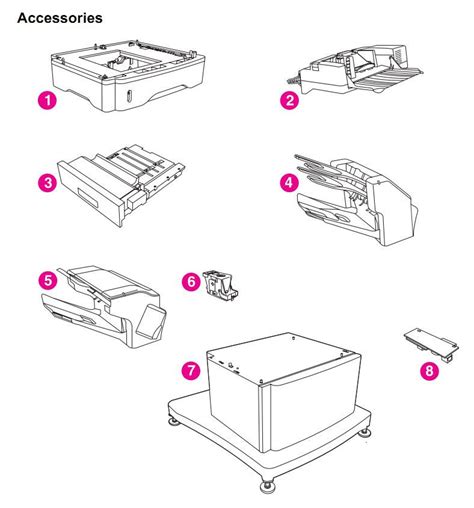 Accessories

1

2

3

4

5

6

7

8