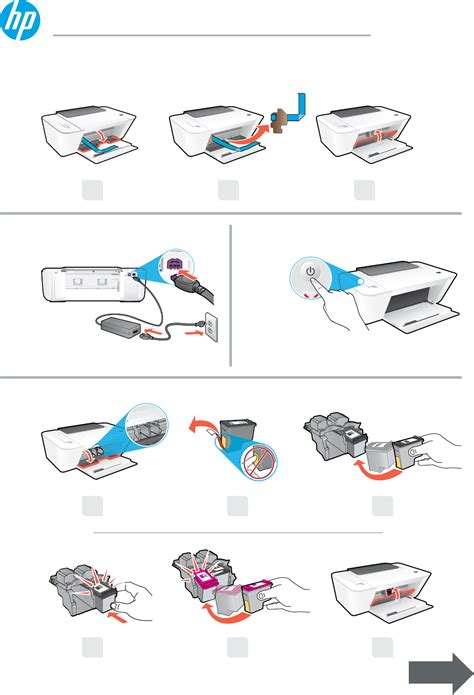 hp